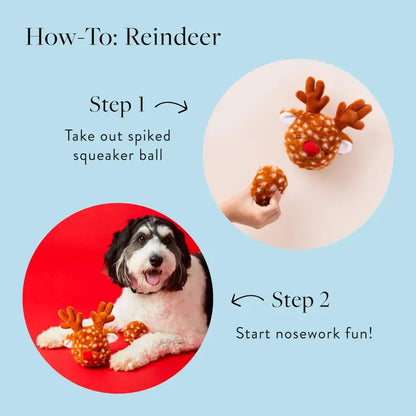 How-To: Reindeer

Step 1

Take out spiked squeaker ball

Step 2

Start nosework fun!